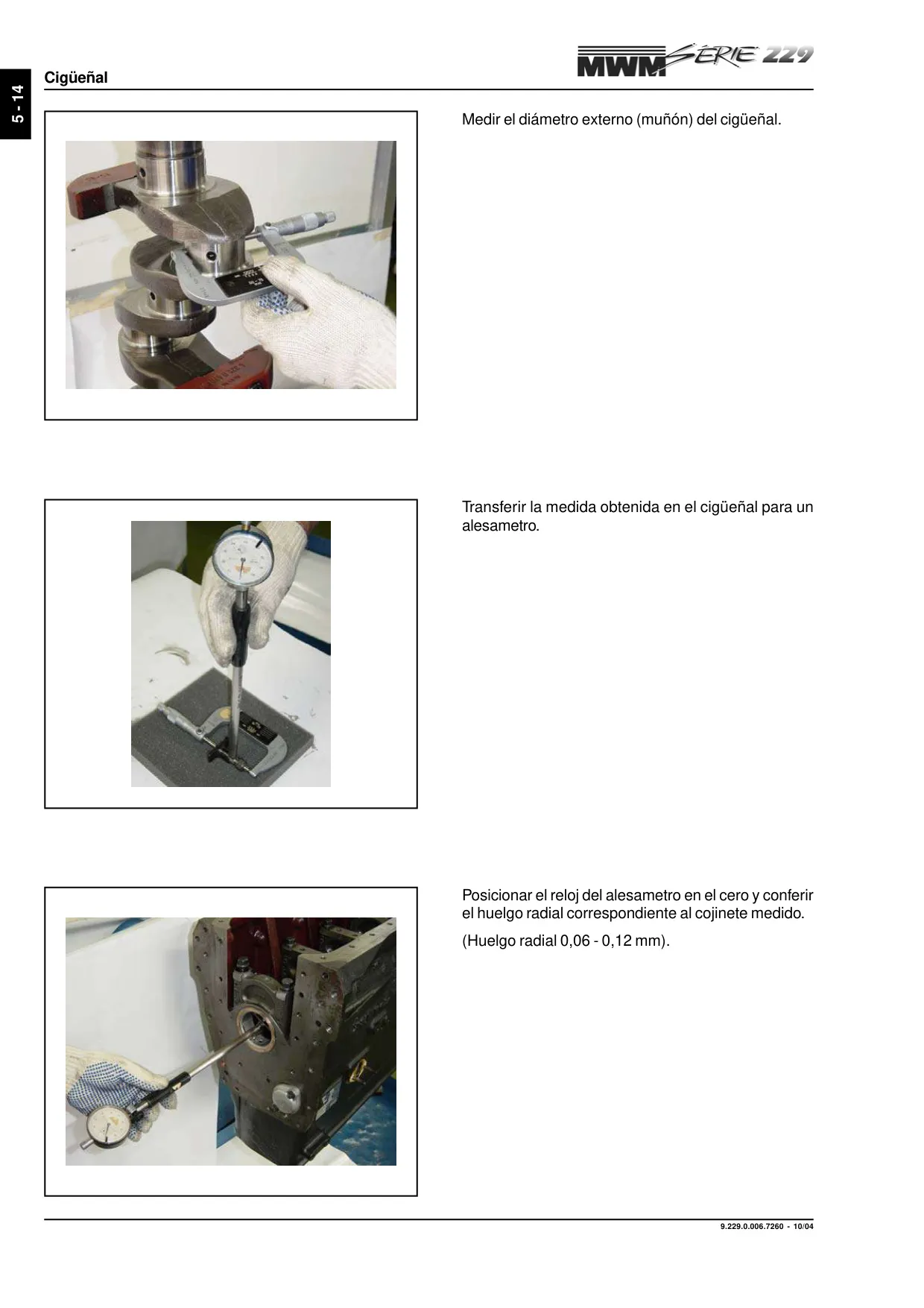 5 - 14

Cigüeñal

MWM SÉRIE 229

Medir el diámetro externo (muñón) del cigüeñal.

Transferir la medida obtenida en el cigüeñal para un alesametro.

Posicionar el reloj del alesametro en el cero y conferir el huelgo radial correspondiente al cojinete medido.

(Huelgo radial 0,06 - 0,12 mm).

9.229.0.006.7260 - 10/04