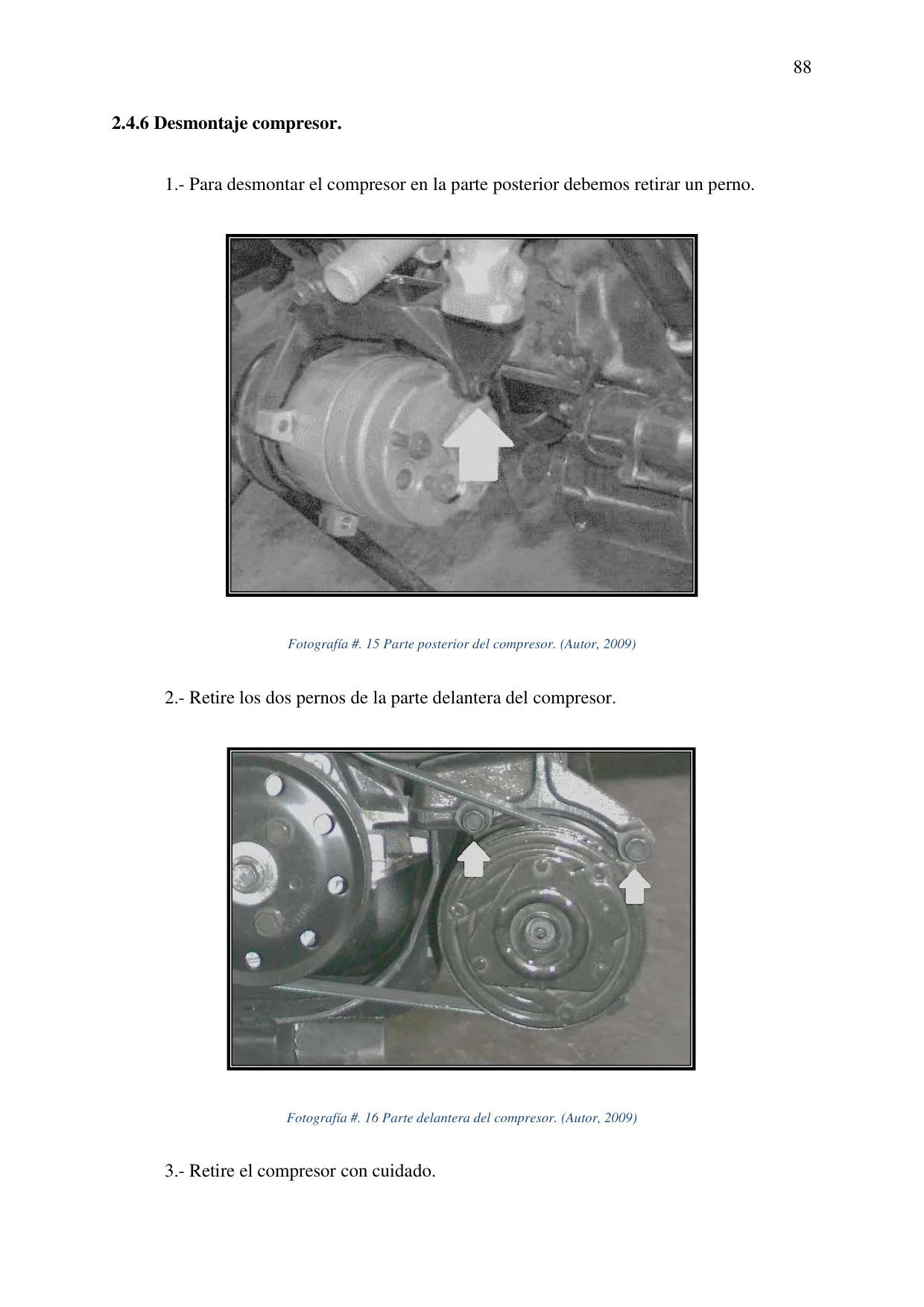 88

2.4.6 Desmontaje compresor.

1.- Para desmontar el compresor en la parte posterior debemos retirar un perno.

Fotografía #. 15 Parte posterior del compresor. (Autor, 2009)

2.- Retire los dos pernos de la parte delantera del compresor.

Fotografía #. 16 Parte delantera del compresor. (Autor, 2009)

3.- Retire el compresor con cuidado.