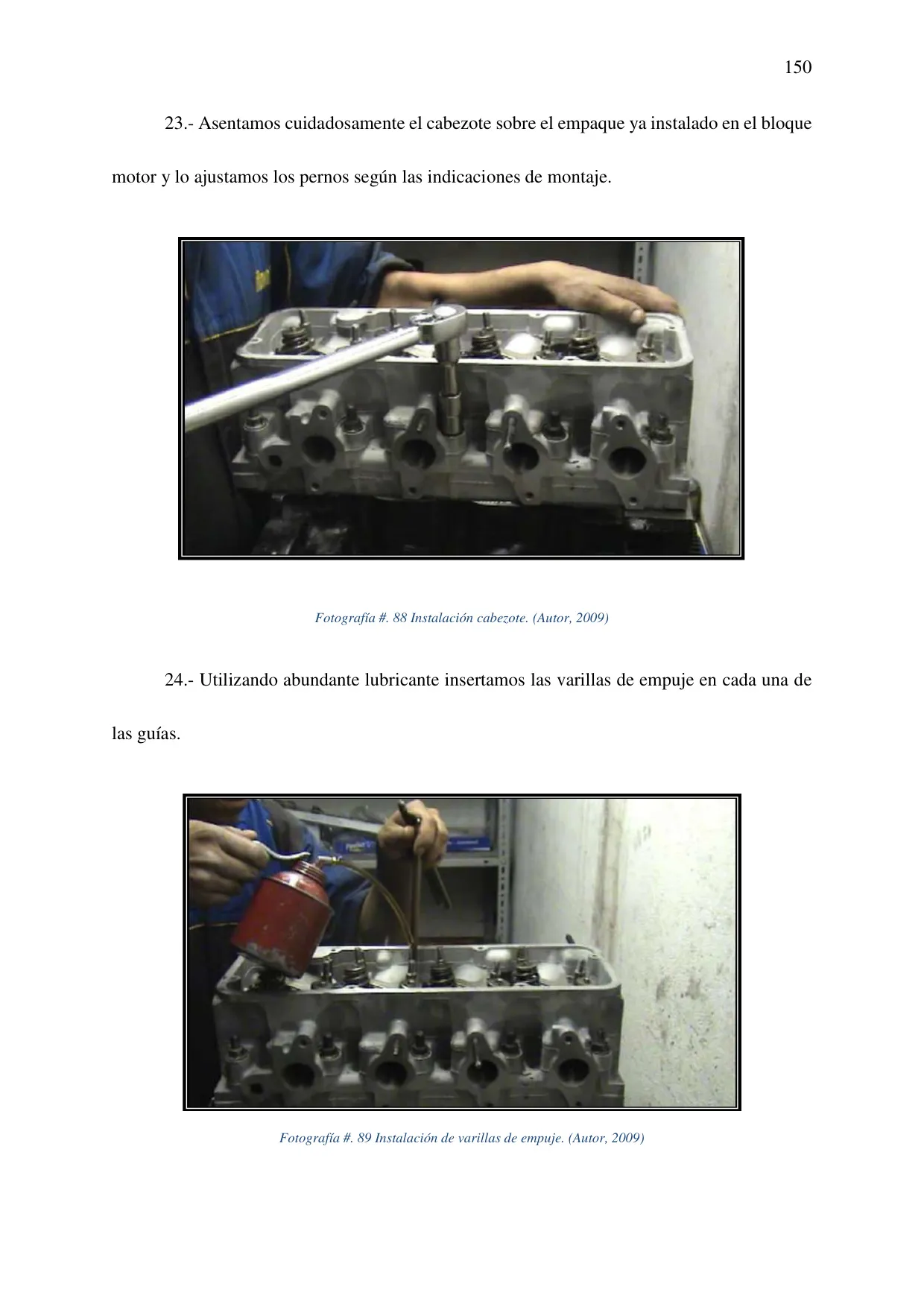 150

23.- Asentamos cuidadosamente el cabezote sobre el empaque ya instalado en el bloque motor y lo ajustamos los pernos según las indicaciones de montaje.

Fotografía #. 88 Instalación cabezote. (Autor, 2009)

24.- Utilizando abundante lubricante insertamos las varillas de empuje en cada una de las guías.

Fotografía #. 89 Instalación de varillas de empuje. (Autor, 2009)