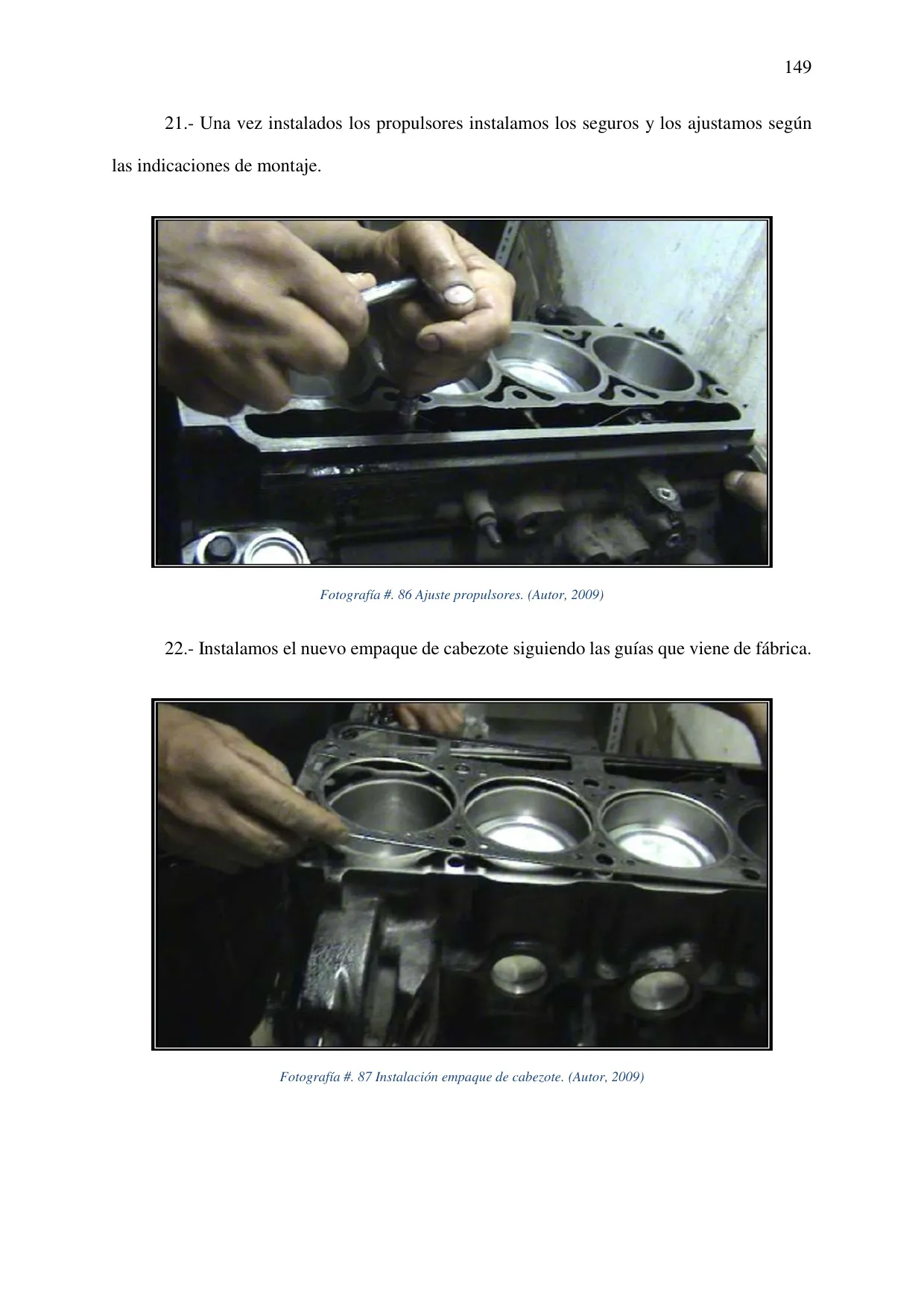 149

21.- Una vez instalados los propulsores instalamos los seguros y los ajustamos según las indicaciones de montaje.

Fotografía #. 86 Ajuste propulsores. (Autor, 2009)

22.- Instalamos el nuevo empaque de cabezote siguiendo las guías que viene de fábrica.

Fotografía #. 87 Instalación empaque de cabezote. (Autor, 2009)