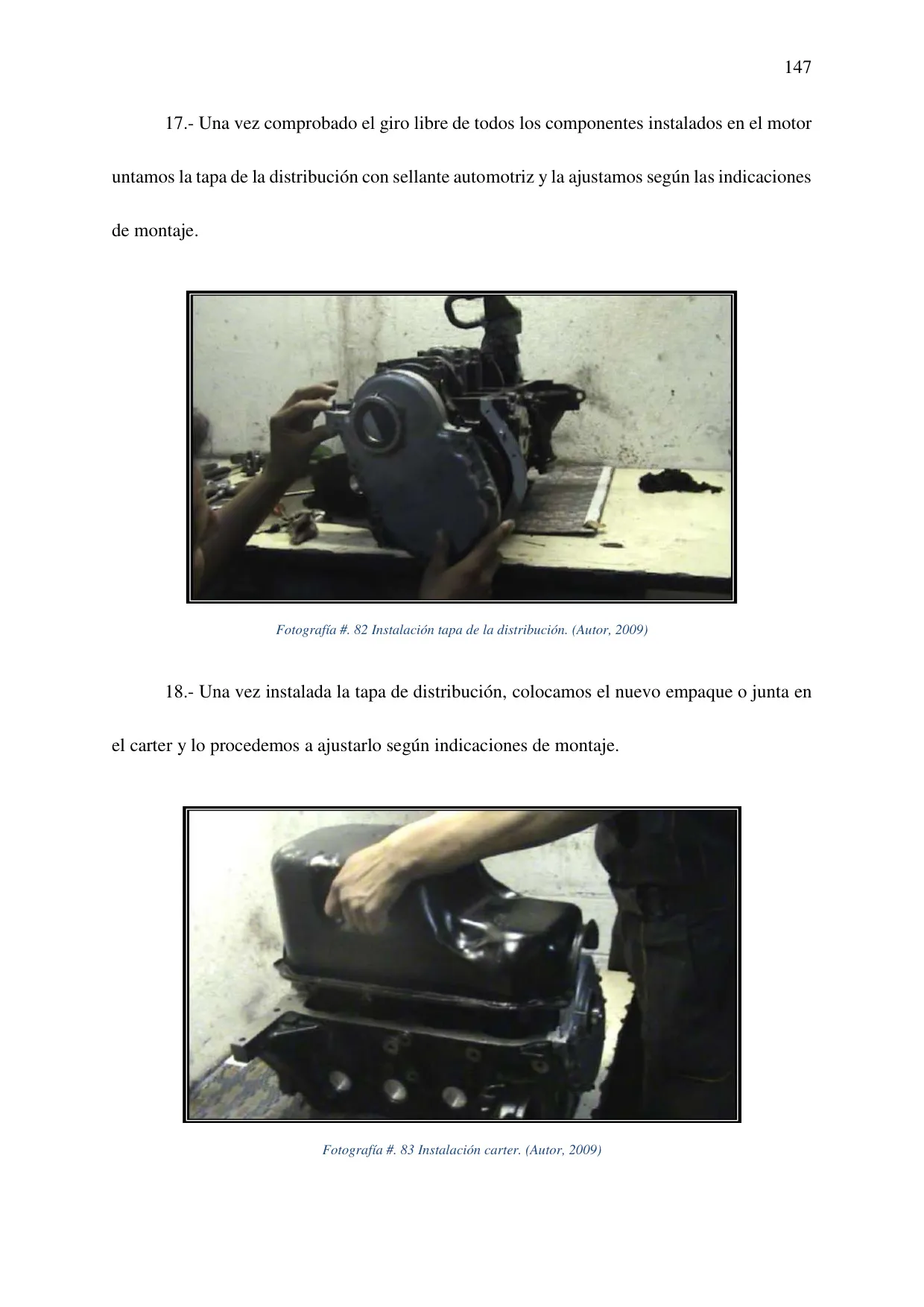 147

17.- Una vez comprobado el giro libre de todos los componentes instalados en el motor untamos la tapa de la distribución con sellante automotriz y la ajustamos según las indicaciones de montaje.

Fotografía #. 82 Instalación tapa de la distribución. (Autor, 2009)

18.- Una vez instalada la tapa de distribución, colocamos el nuevo empaque o junta en el carter y lo procedemos a ajustarlo según indicaciones de montaje.

Fotografía #. 83 Instalación carter. (Autor, 2009)