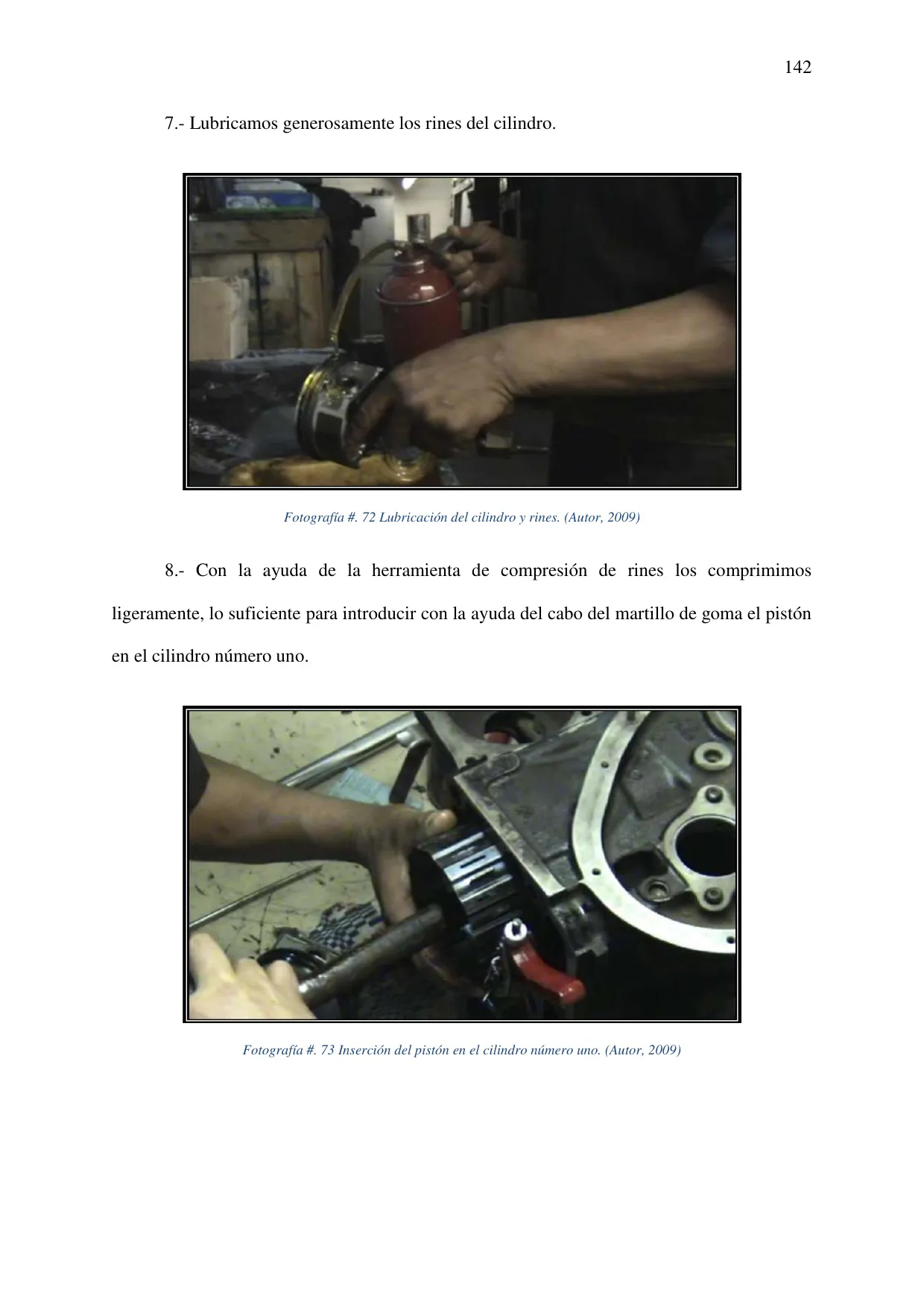 142

7.- Lubricamos generosamente los rines del cilindro.

Fotografía #. 72 Lubricación del cilindro y rines. (Autor, 2009)

8.- Con la ayuda de la herramienta de compresión de rines los comprimimos ligeramente, lo suficiente para introducir con la ayuda del cabo del martillo de goma el pistón en el cilindro número uno.

Fotografía #. 73 Inserción del pistón en el cilindro número uno. (Autor, 2009)