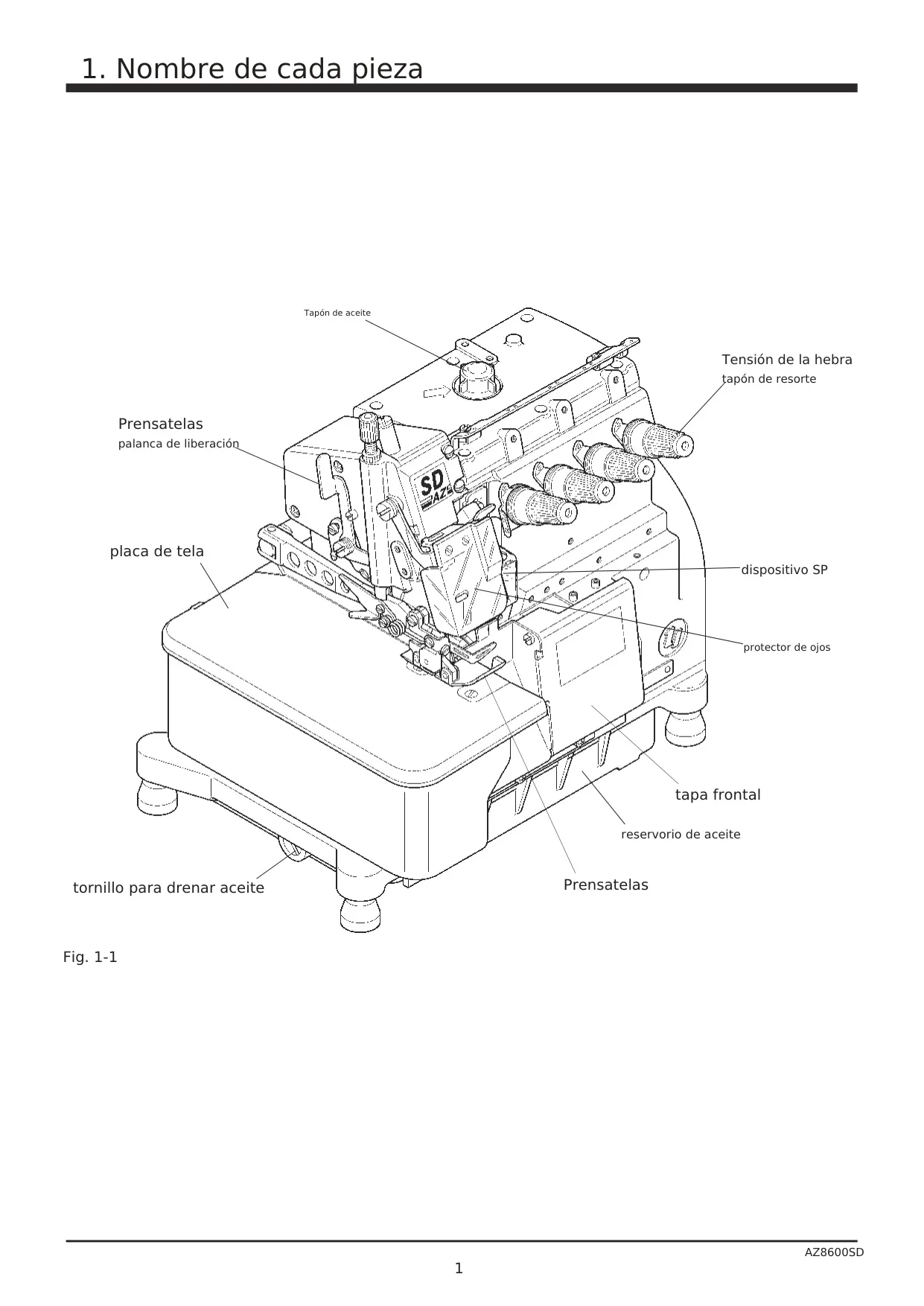 1. Nombre de cada pieza

Tapón de aceite

Tensión de la hebra
tapón de resorte

Prensatelas
palanca de liberación

SD
AZ

placa de tela

dispositivo SP

protector de ojos

tapa frontal

reservorio de aceite

tornillo para drenar aceite

Prensatelas

Fig. 1-1

AZ8600SD

1