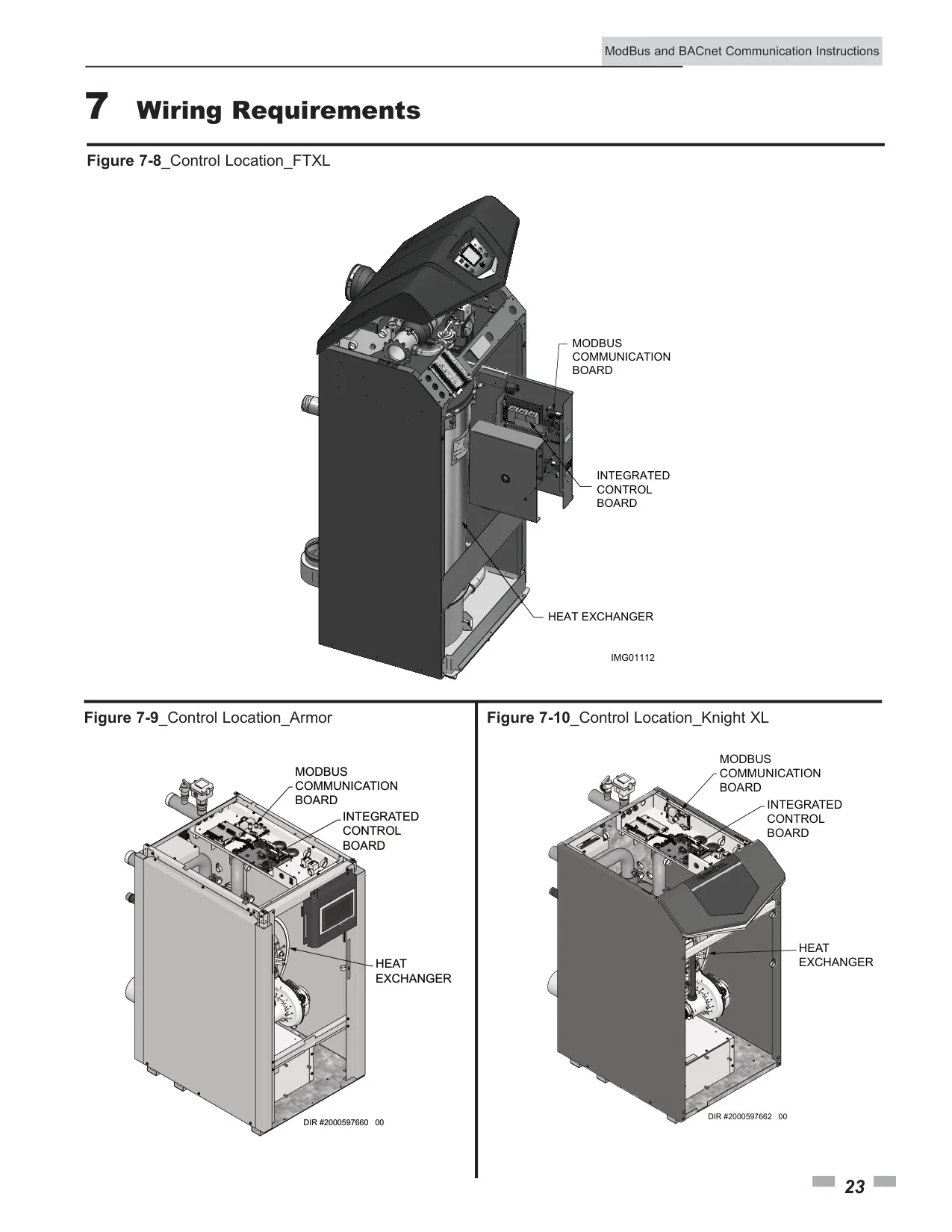 ModBus and BACnet Communication Instructions

7 Wiring Requirements

Figure 7-8_Control Location_FTXL

MODBUS COMMUNICATION BOARD

INTEGRATED CONTROL BOARD

HEAT EXCHANGER

IMG01112

Figure 7-9_Control Location_Armor

MODBUS COMMUNICATION BOARD

INTEGRATED CONTROL BOARD

HEAT EXCHANGER

DIR #2000597660 00

Figure 7-10_Control Location_Knight XL

MODBUS COMMUNICATION BOARD

INTEGRATED CONTROL BOARD

HEAT EXCHANGER

DIR #2000597662 00

23