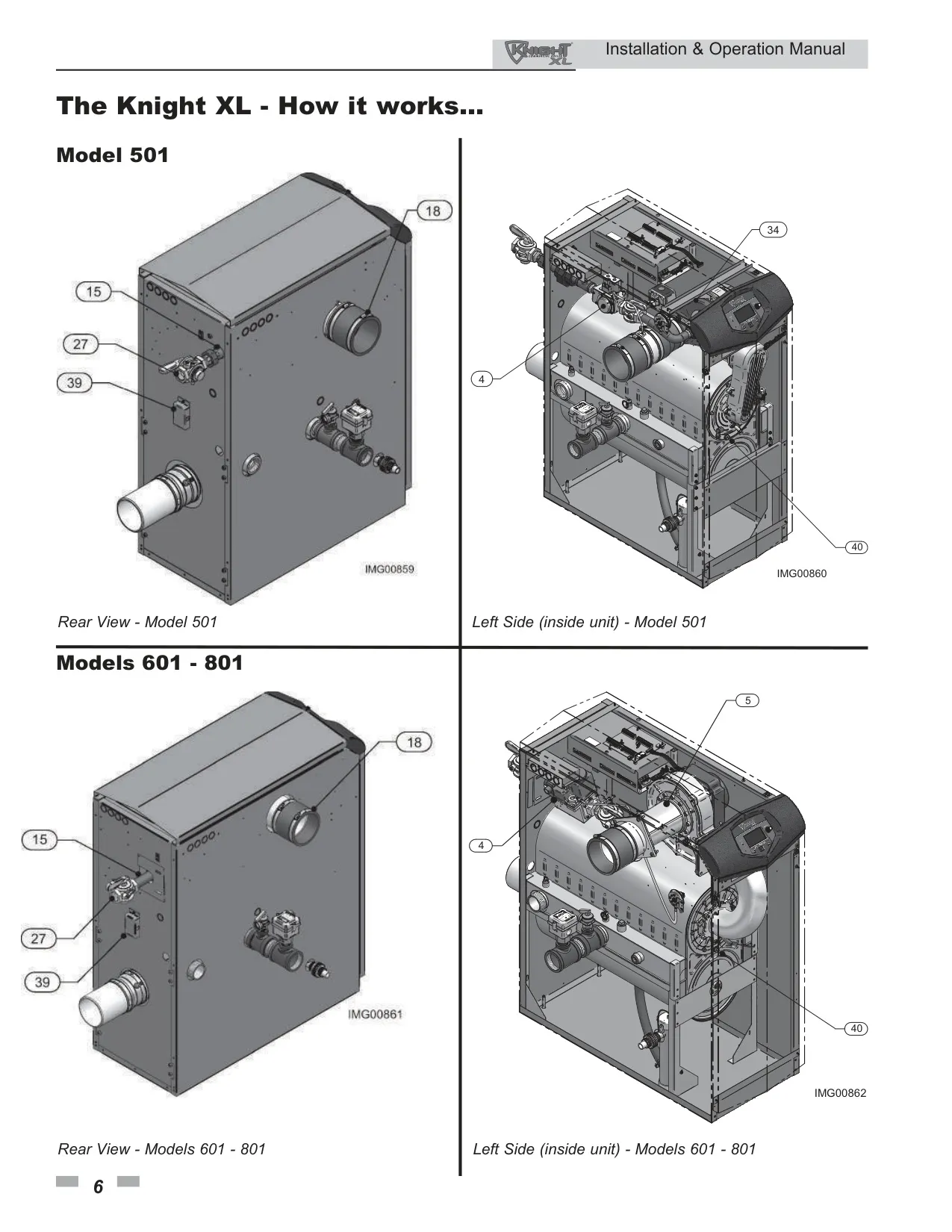 Knight XL Installation & Operation Manual

The Knight XL - How it works...

Model 501

18

15

27

39

IMG00859

Rear View - Model 501

34

4

40

IMG00860

Left Side (inside unit) - Model 501

Models 601 - 801

18

15

27

39

IMG00861

Rear View - Models 601 - 801

5

4

40

IMG00862

Left Side (inside unit) - Models 601 - 801

6