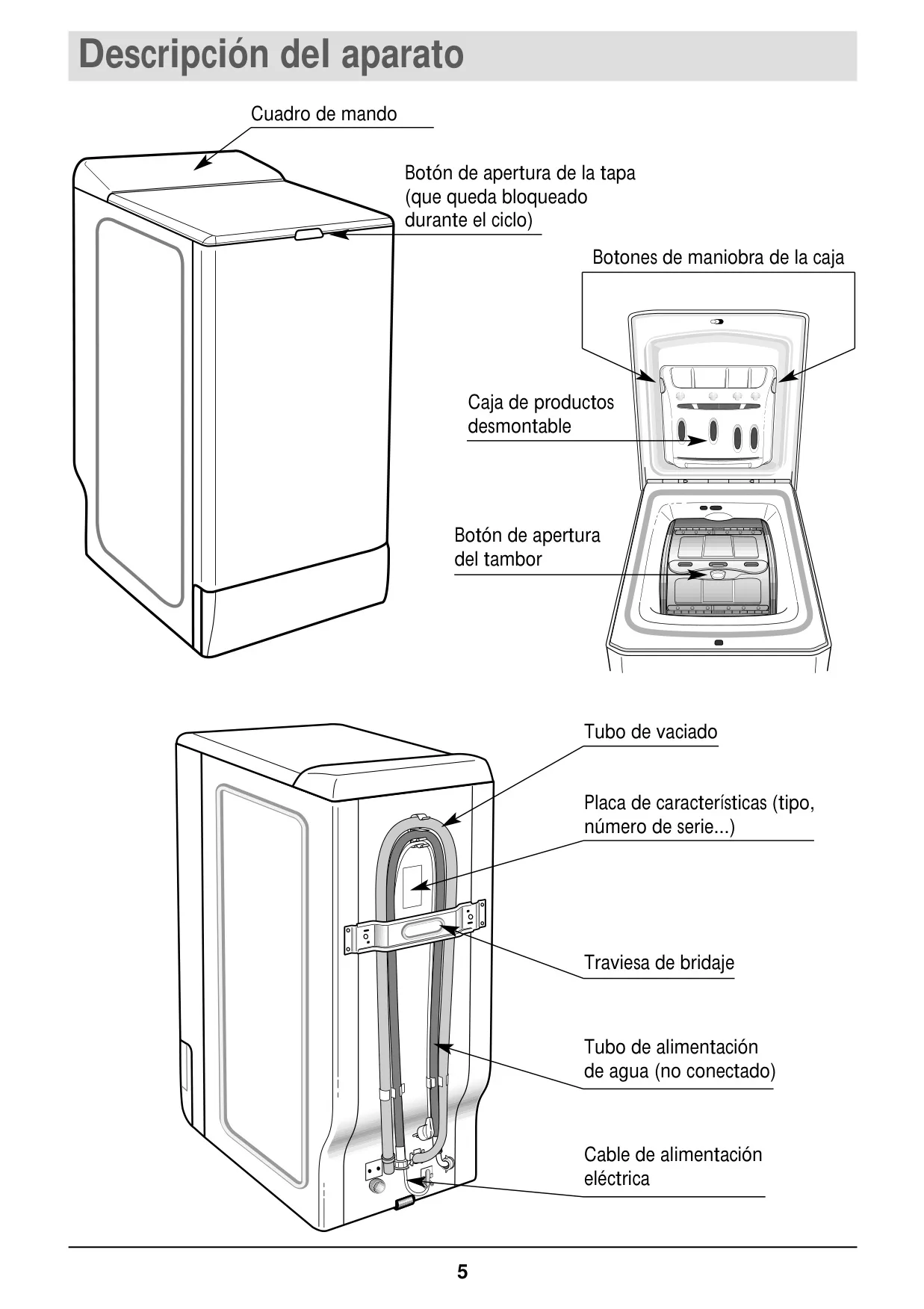 Descripción del aparato

Cuadro de mando

Botón de apertura de la tapa (que queda bloqueado durante el ciclo)

Botones de maniobra de la caja

Caja de productos desmontable

Botón de apertura del tambor

Tubo de vaciado

Placa de características (tipo, número de serie...)

Traviesa de bridaje

Tubo de alimentación de agua (no conectado)

Cable de alimentación eléctrica

5