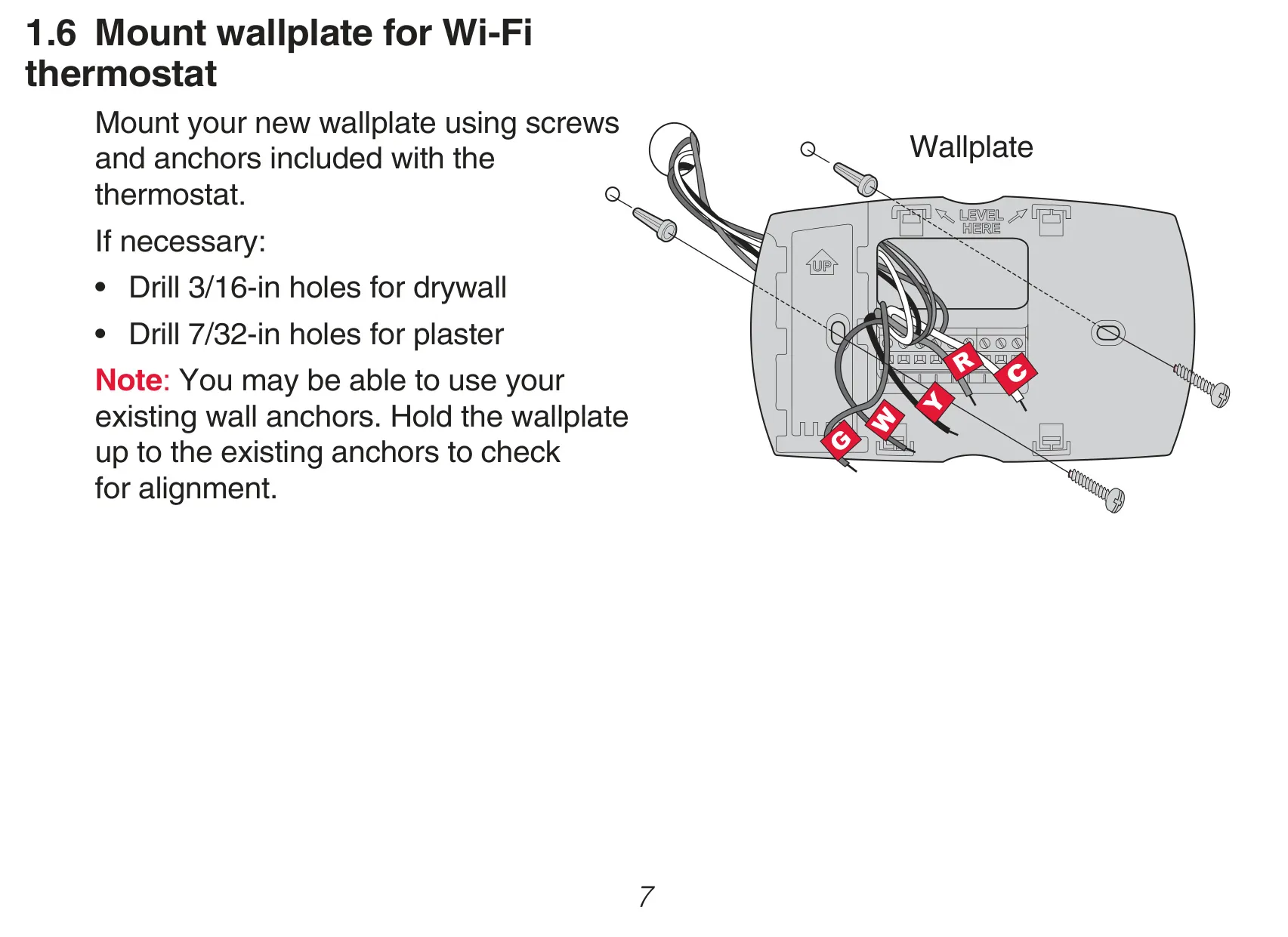 1.6 Mount wallplate for Wi-Fi thermostat

Mount your new wallplate using screws and anchors included with the thermostat.

If necessary:

• Drill 3/16-in holes for drywall

• Drill 7/32-in holes for plaster

Note: You may be able to use your existing wall anchors. Hold the wallplate up to the existing anchors to check for alignment.

Wallplate

LEVEL HERE

UP

G W Y R C

7