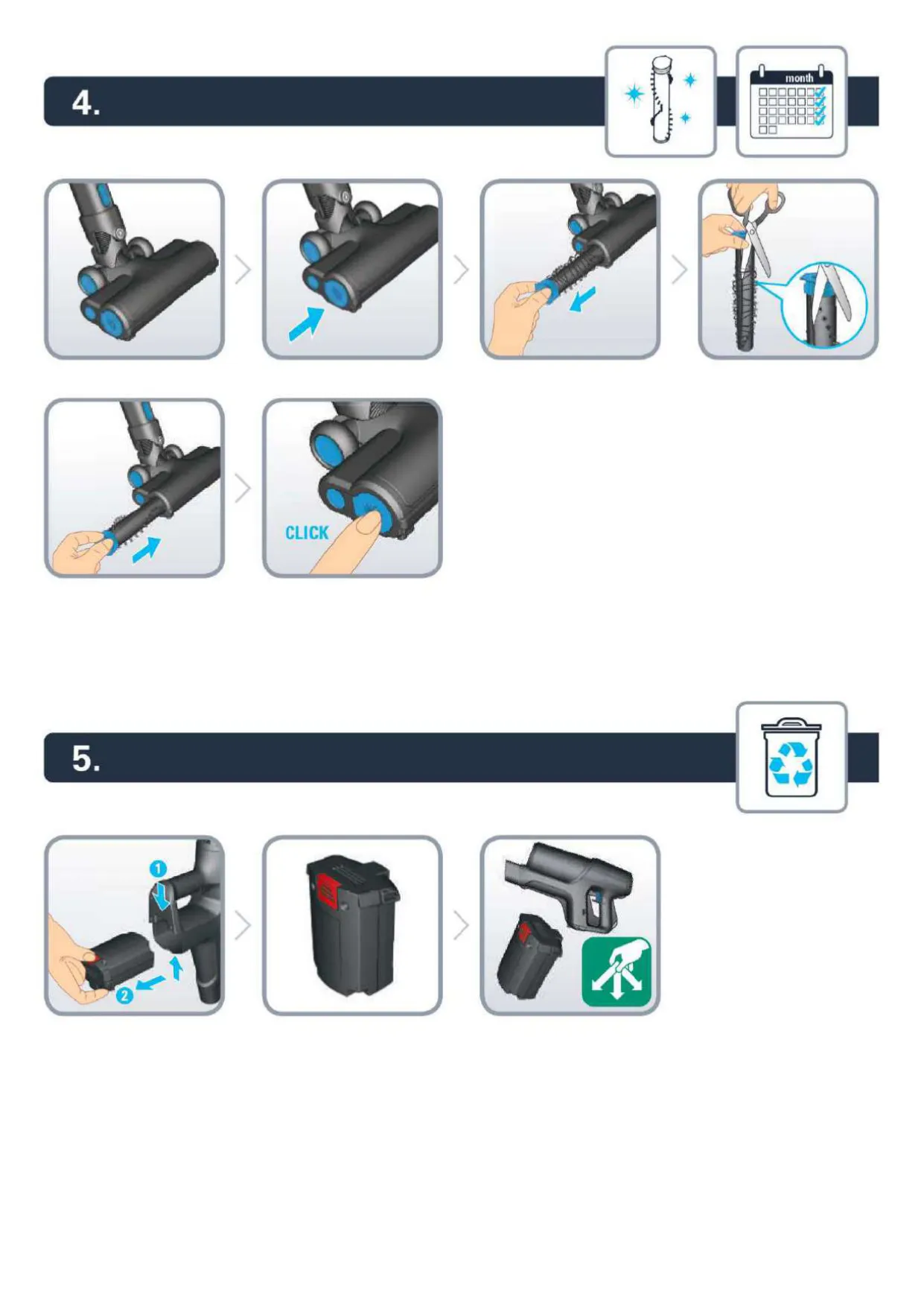 4.

month

CLICK

5.

1

2