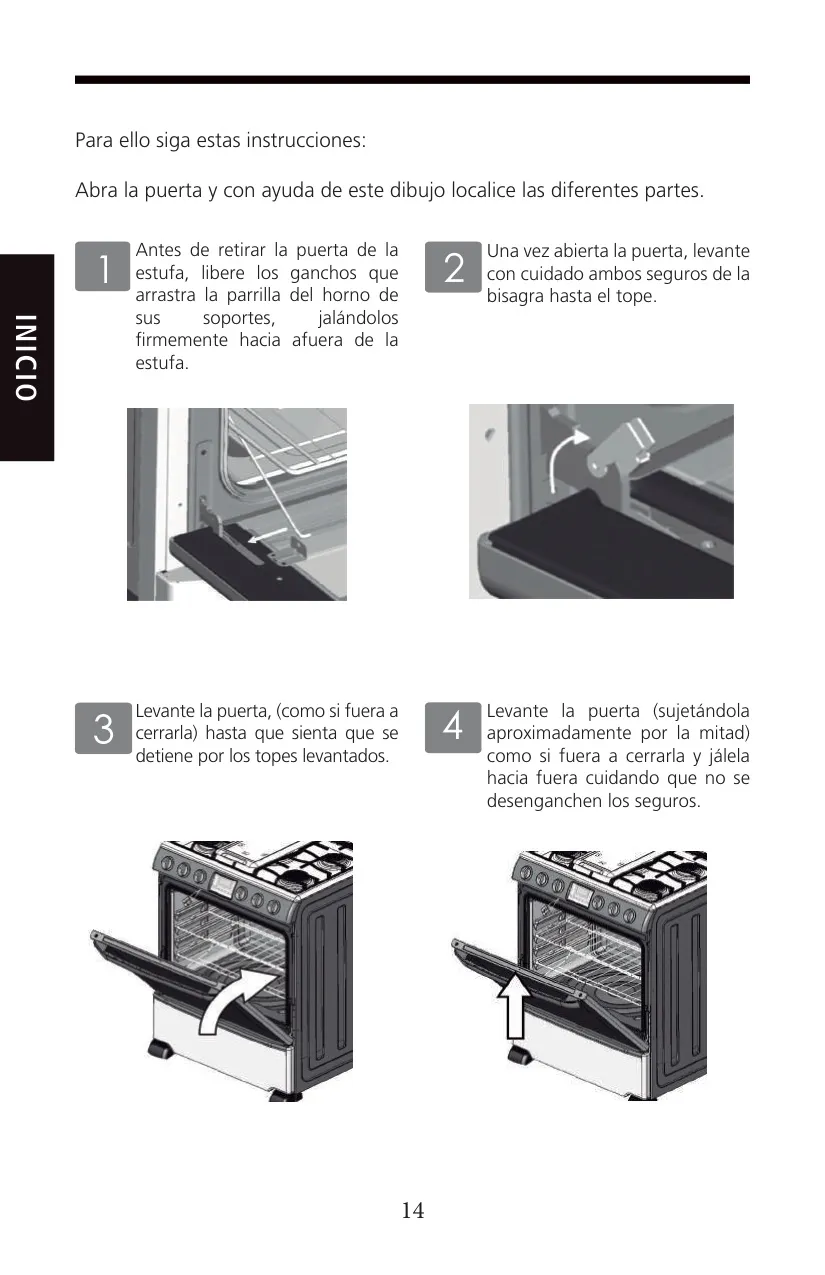 INICIO

Para ello siga estas instrucciones:

Abra la puerta y con ayuda de este dibujo localice las diferentes partes.

1 Antes de retirar la puerta de la estufa, libere los ganchos que arrastra la parrilla del horno de sus soportes, jalándolos firmemente hacia afuera de la estufa.

2 Una vez abierta la puerta, levante con cuidado ambos seguros de la bisagra hasta el tope.

3 Levante la puerta, (como si fuera a cerrarla) hasta que sienta que se detiene por los topes levantados.

4 Levante la puerta (sujetándola aproximadamente por la mitad) como si fuera a cerrarla y jálela hacia fuera cuidando que no se desenganchen los seguros.

14